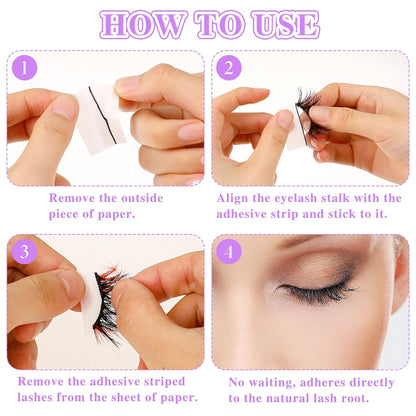 HOW TO USE

1

Remove the outside piece of paper.

2

Align the eyelash stalk with the adhesive strip and stick to it.

3

Remove the adhesive striped lashes from the sheet of paper.

4

No waiting, adheres directly to the natural lash root.